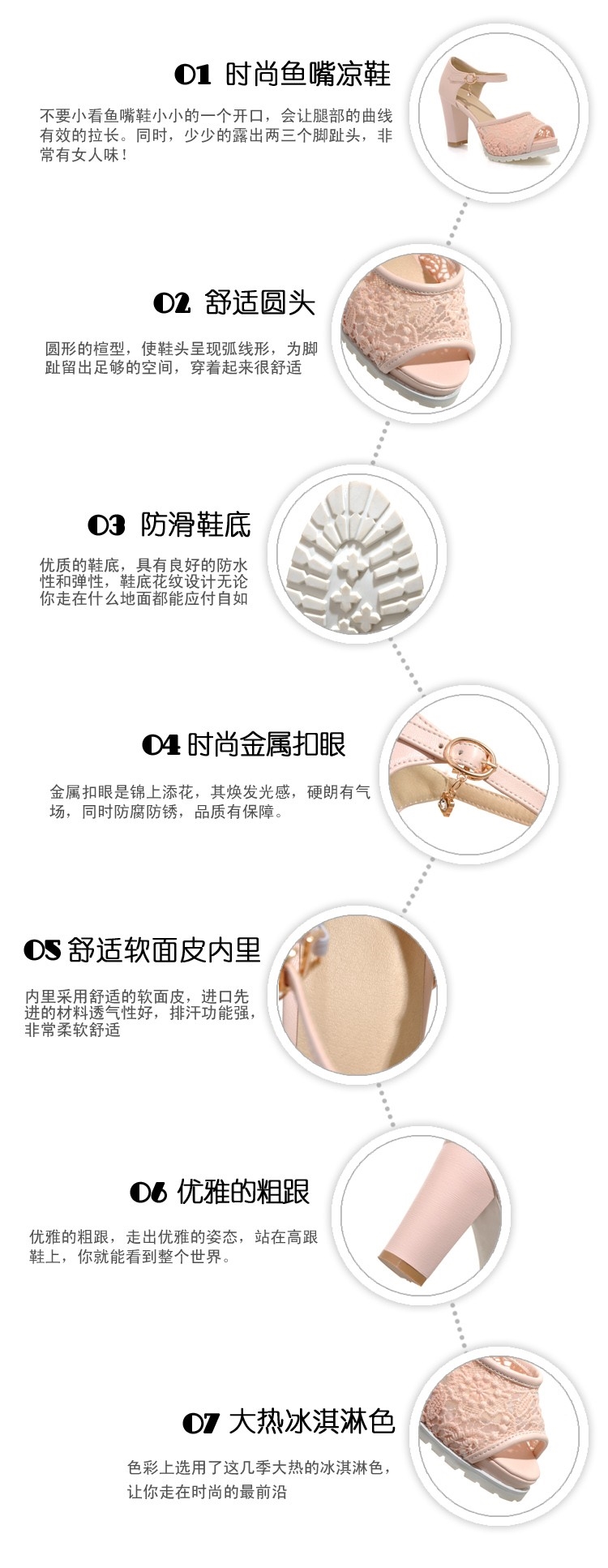 01 时尚鱼嘴凉鞋

不要小看鱼嘴鞋小小的一个开口，会让腿部的曲线有效的拉长。同时，少少的露出两三个脚趾头，非常有女人味！

02 舒适圆头

圆形的楦型，使鞋头呈现弧线形，为脚趾留出足够的空间，穿着起来很舒适

03 防滑鞋底

优质的鞋底，具有良好的防水性和弹性，鞋底花纹设计无论你走在什么地面都能应付自如

04 时尚金属扣眼

金属扣眼是锦上添花，其焕发光感，硬朗有气场，同时防腐防锈，品质有保障。

05 舒适软面皮内里

内里采用舒适的软面皮，进口先进的材料透气性好，排汗功能强，非常柔软舒适

06 优雅的粗跟

优雅的粗跟，走出优雅的姿态，站在高跟鞋上，你就能看到整个世界。

07 大热冰淇淋色

色彩上选用了这几季大热的冰淇淋色，让你走在时尚的最前沿