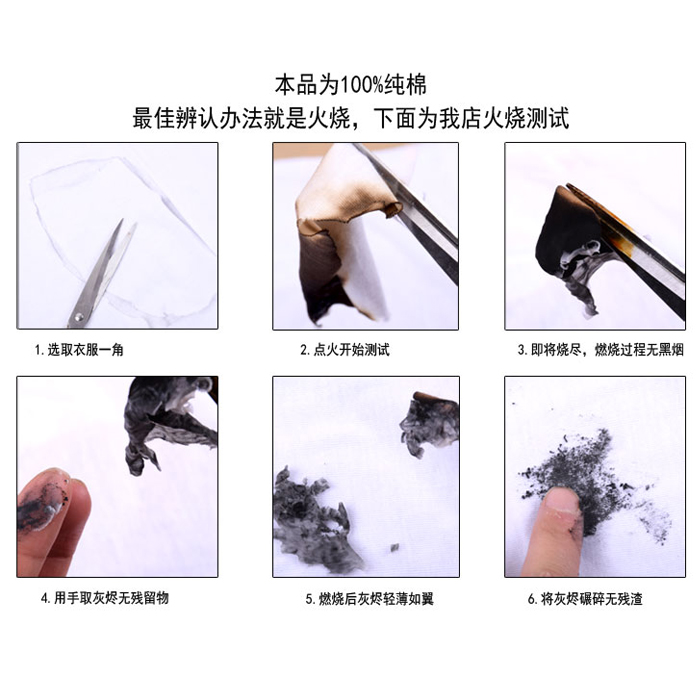 本品为100%纯棉
最佳辨认办法就是火烧，下面为我店火烧测试

1.选取衣服一角

2.点火开始测试

3.即将烧尽，燃烧过程无黑烟

4.用手取灰烬无残留物

5.燃烧后灰烬轻薄如翼

6.将灰烬碾碎无残渣