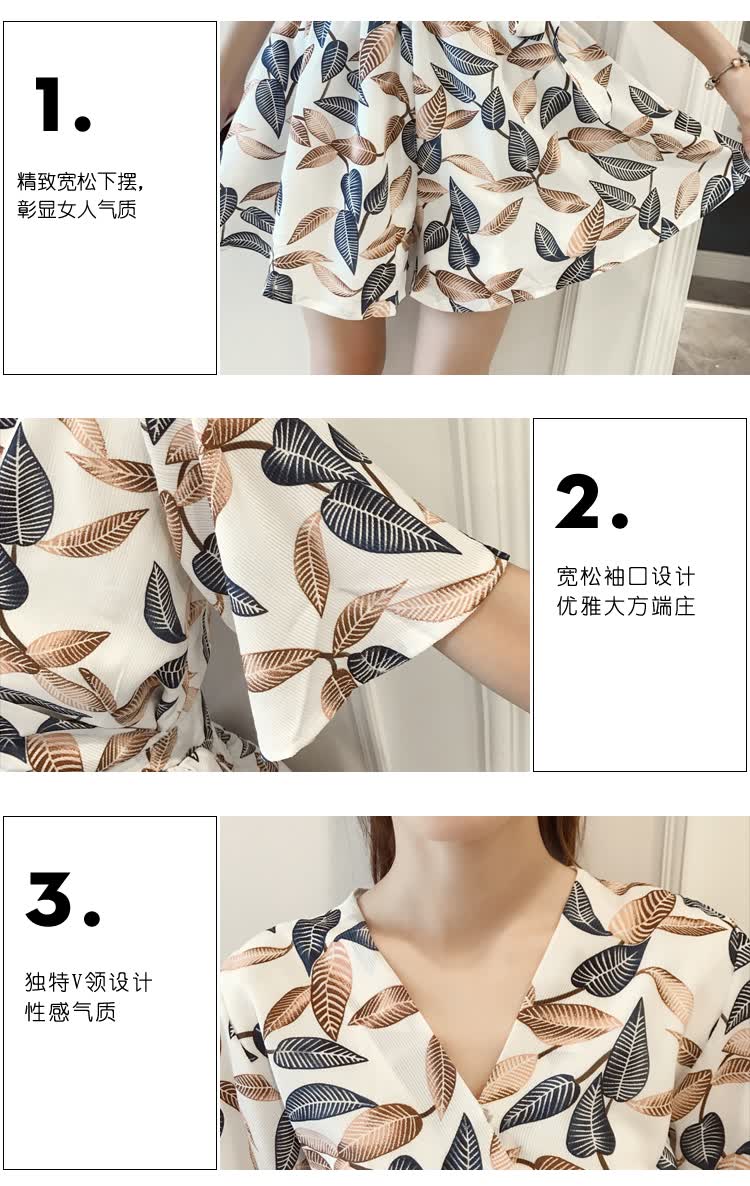 1.

精致宽松下摆，
彰显女人气质

2.

宽松袖口设计
优雅大方端庄

3.

独特V领设计
性感气质