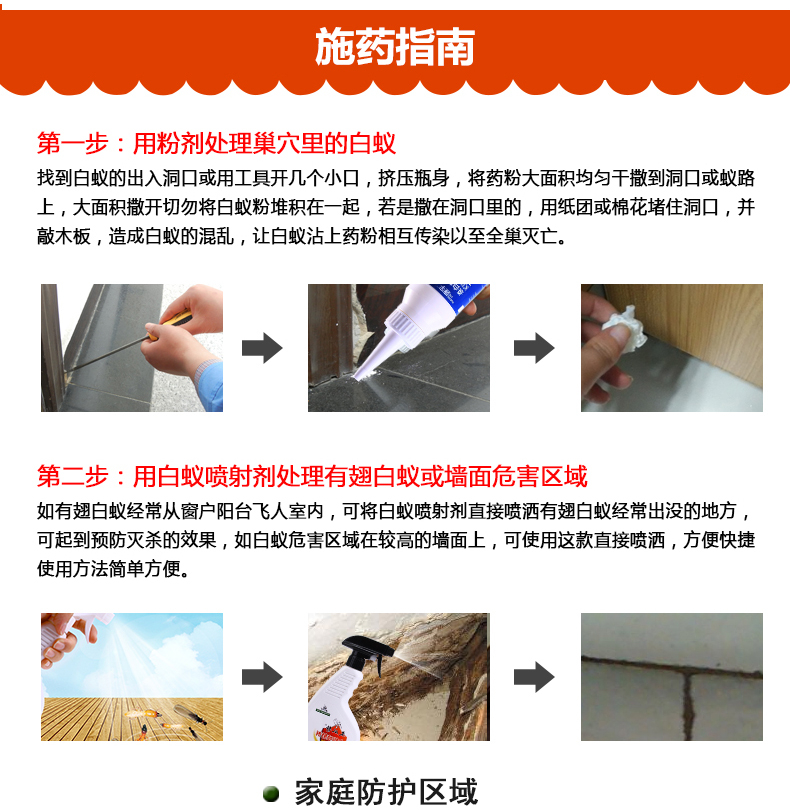 施药指南

第一步：用粉剂处理巢穴里的白蚁

找到白蚁的出入洞口或用工具开几个小口，挤压瓶身，将药粉大面积均匀干撒到洞口或蚁路上，大面积撒开切勿将白蚁粉堆积在一起，若是撒在洞口里的，用纸团或棉花堵住洞口，并敲木板，造成白蚁的混乱，让白蚁沾上药粉相互传染以至全巢灭亡。

第二步：用白蚁喷射剂处理有翅白蚁或墙面危害区域

如有翅白蚁经常从窗户阳台飞人室内，可将白蚁喷射剂直接喷洒有翅白蚁经常出没的地方，可起到预防灭杀的效果，如白蚁危害区域在较高的墙面上，可使用这款直接喷洒，方便快捷使用方法简单方便。

家庭防护区域