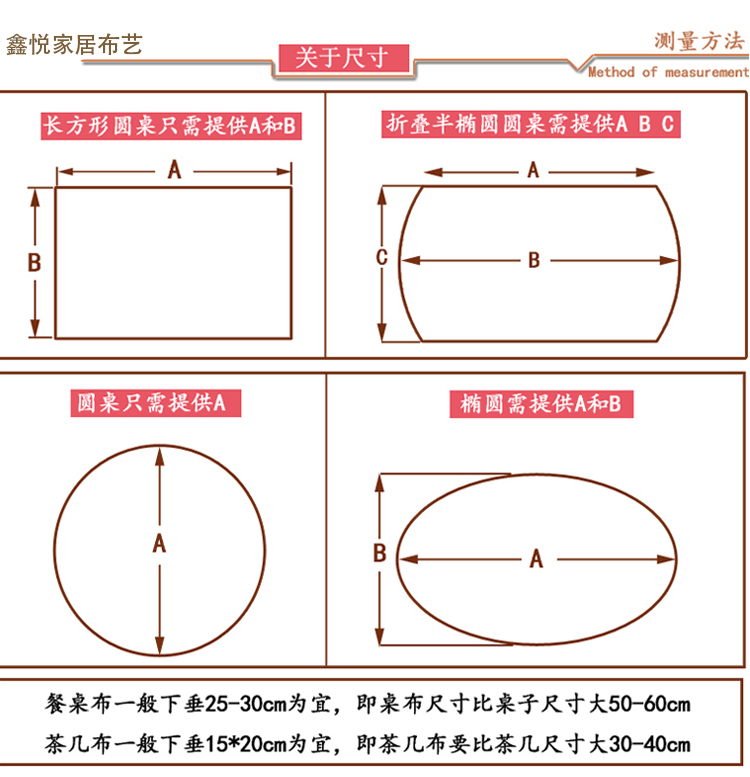 鑫悦家居布艺

关于尺寸

测量方法
Method of measurement

长方形圆桌只需提供A和B

A

B

折叠半椭圆圆桌需提供A B C

A

C

B

圆桌只需提供A

A

椭圆需提供A和B

B

A

餐桌布一般下垂25-30cm为宜，即桌布尺寸比桌子尺寸大50-60cm

茶几布一般下垂15*20cm为宜，即茶几布要比茶几尺寸大30-40cm