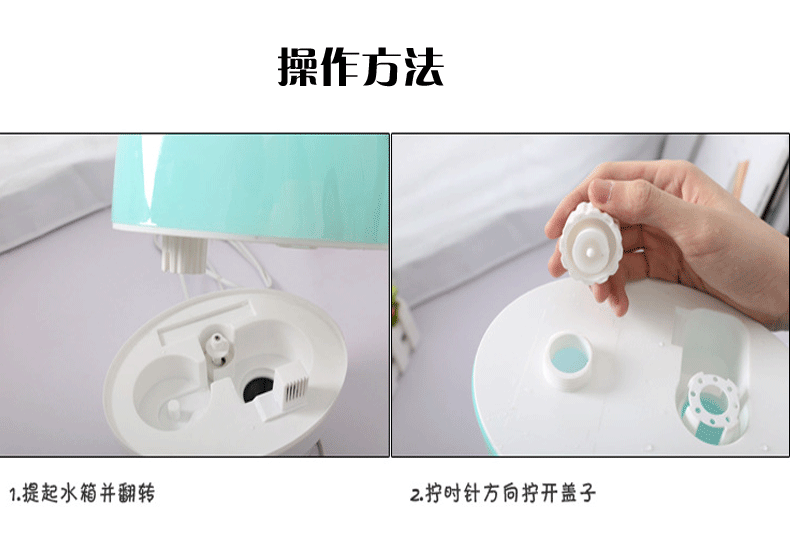 操作方法

1.提起水箱并翻转

2.拧时针方向拧开盖子