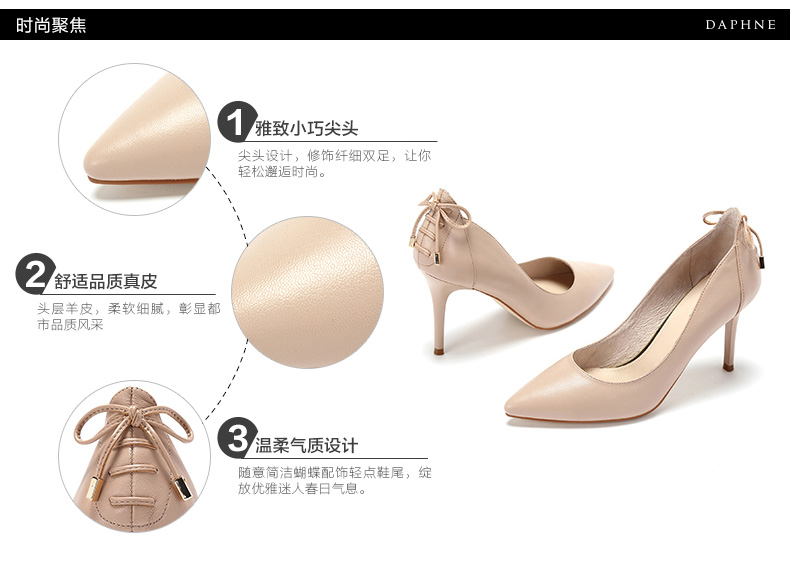 时尚聚焦

DAPHNE

1 雅致小巧尖头

尖头设计，修饰纤细双足，让你轻松邂逅时尚。

2 舒适品质真皮

头层羊皮，柔软细腻，彰显都市品质风采

3 温柔气质设计

随意简洁蝴蝶配饰轻点鞋尾，绽放优雅迷人春日气息。