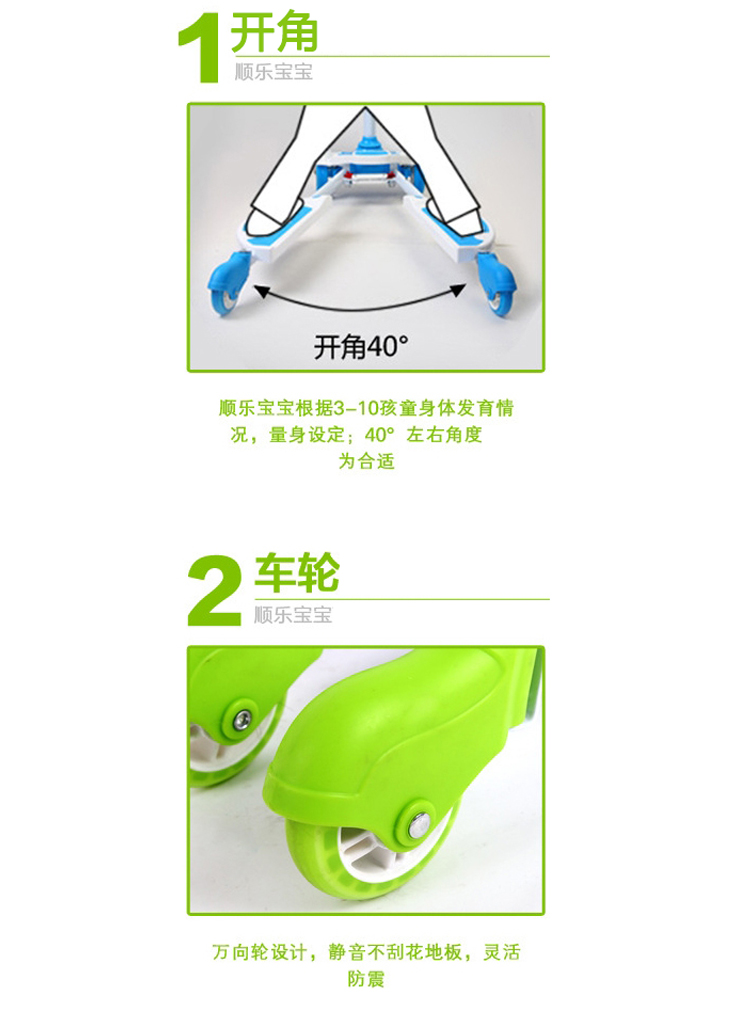 1 开角
顺乐宝宝

开角40°

顺乐宝宝根据3-10孩童身体发育情况，量身设定；40° 左右角度为合适

2 车轮
顺乐宝宝

万向轮设计，静音不刮花地板，灵活防震