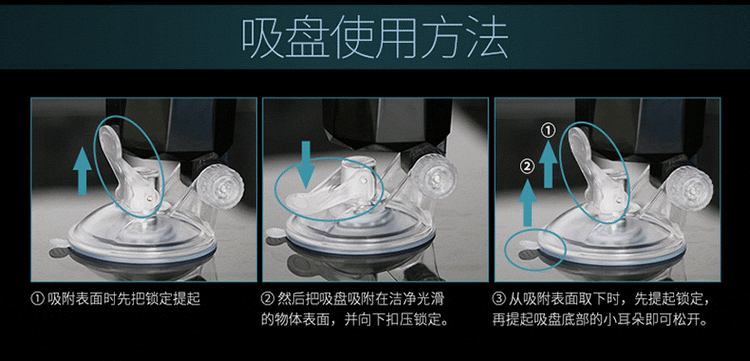 吸盘使用方法

①

②

① 吸附表面时先把锁定提起

② 然后把吸盘吸附在洁净光滑的物体表面，并向下扣压锁定。

③ 从吸附表面取下时，先提起锁定，再提起吸盘底部的小耳朵即可松开。