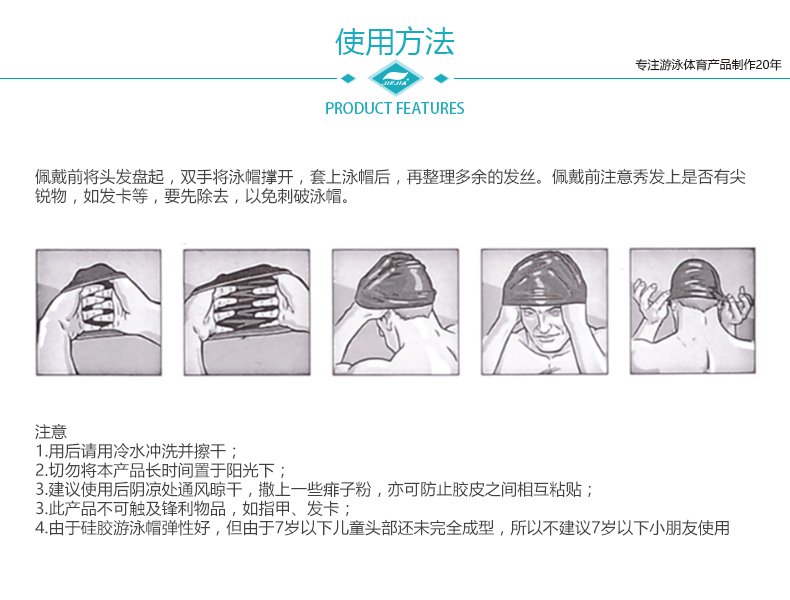 使用方法

专注游泳体育产品制作20年

JIEJIA

PRODUCT FEATURES

佩戴前将头发盘起，双手将泳帽撑开，套上泳帽后，再整理多余的发丝。佩戴前注意秀发上是否有尖锐物，如发卡等，要先除去，以免刺破泳帽。

注意
1.用后请用冷水冲洗并擦干；
2.切勿将本产品长时间置于阳光下；
3.建议使用后阴凉处通风晾干，撒上一些痱子粉，亦可防止胶皮之间相互粘贴；
3.此产品不可触及锋利物品，如指甲、发卡；
4.由于硅胶游泳帽弹性好，但由于7岁以下儿童头部还未完全成型，所以不建议7岁以下小朋友使用