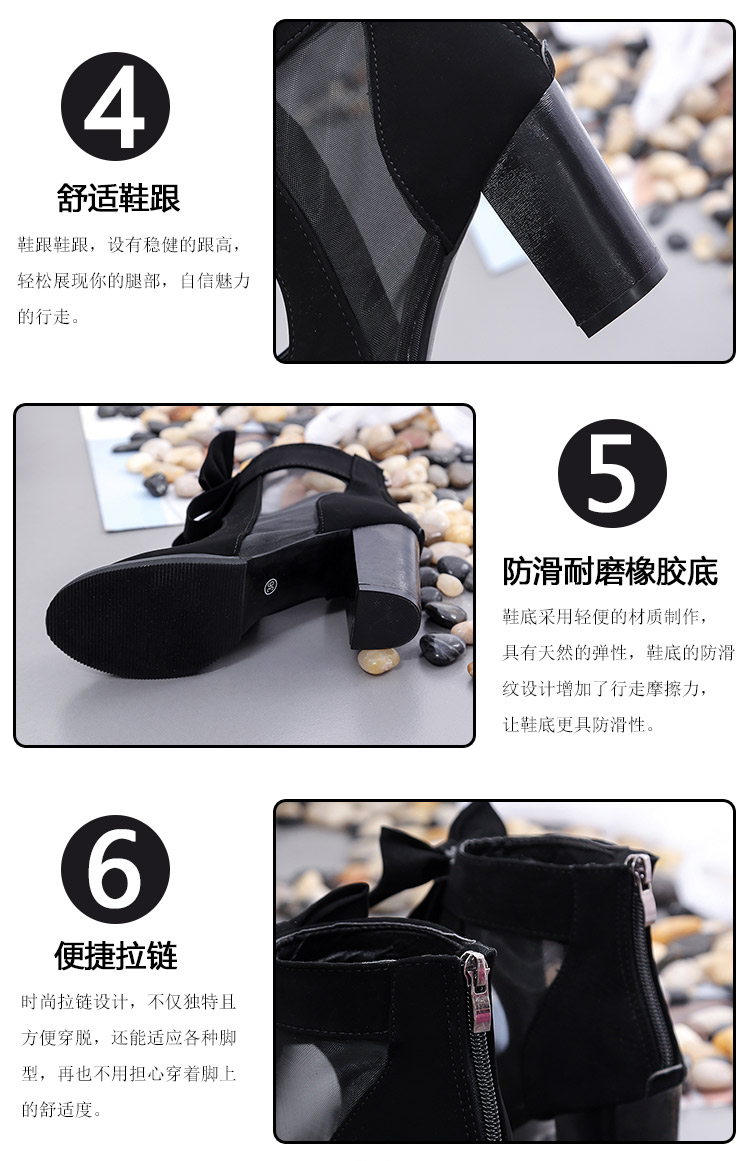 4

舒适鞋跟

鞋跟鞋跟，设有稳健的跟高，轻松展现你的腿部，自信魅力的行走。

5

防滑耐磨橡胶底

鞋底采用轻便的材质制作，具有天然的弹性，鞋底的防滑纹设计增加了行走摩擦力，让鞋底更具防滑性。

6

便捷拉链

时尚拉链设计，不仅独特且方便穿脱，还能适应各种脚型，再也不用担心穿着脚上的舒适度。