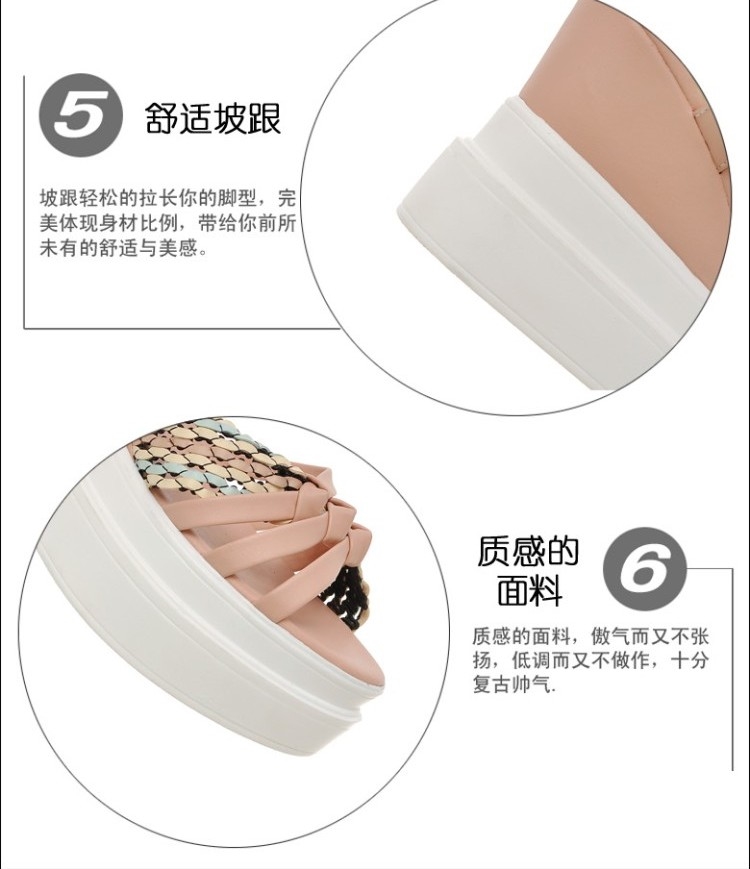 5 舒适坡跟

坡跟轻松的拉长你的脚型，完美体现身材比例，带给你前所未有的舒适与美感。

质感的面料 6

质感的面料，傲气而又不张扬，低调而又不做作，十分复古帅气.