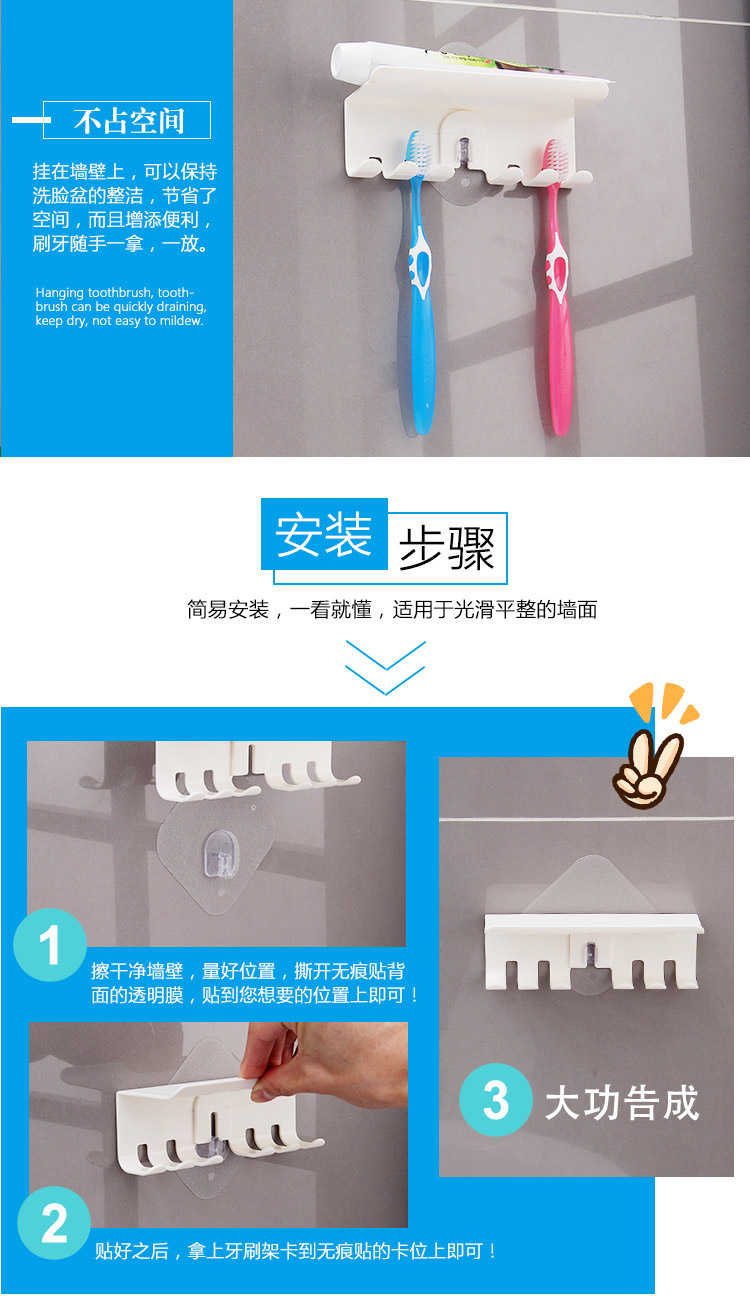 不占空间

挂在墙壁上，可以保持洗脸盆的整洁，节省了空间，而且增添便利，刷牙随手一拿，一放。

Hanging toothbrush, toothbrush can be quickly draining, keep dry, not easy to mildew.

安装 步骤

简易安装，一看就懂，适用于光滑平整的墙面

1 擦干净墙壁，量好位置，撕开无痕贴背面的透明膜，贴到您想要的位置上即可！

2 贴好之后，拿上牙刷架卡到无痕贴的卡位上即可！

3 大功告成