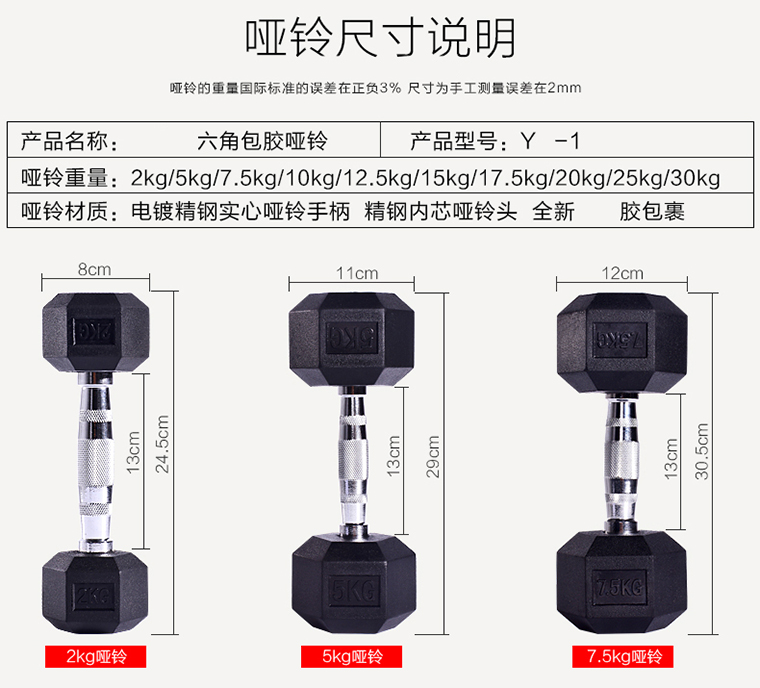 哑铃尺寸说明

哑铃的重量国际标准的误差在正负3% 尺寸为手工测量误差在2mm

| 产品名称： 六角包胶哑铃 | 产品型号：Y -1 |
|---|---|
| 哑铃重量：2kg/5kg/7.5kg/10kg/12.5kg/15kg/17.5kg/20kg/25kg/30kg | |
| 哑铃材质：电镀精钢实心哑铃手柄 精钢内芯哑铃头 全新 胶包裹 | |

8cm
2KG
13cm
24.5cm
2KG
2kg哑铃

11cm
5KG
13cm
29cm
5KG
5kg哑铃

12cm
7.5KG
13cm
30.5cm
7.5KG
7.5kg哑铃