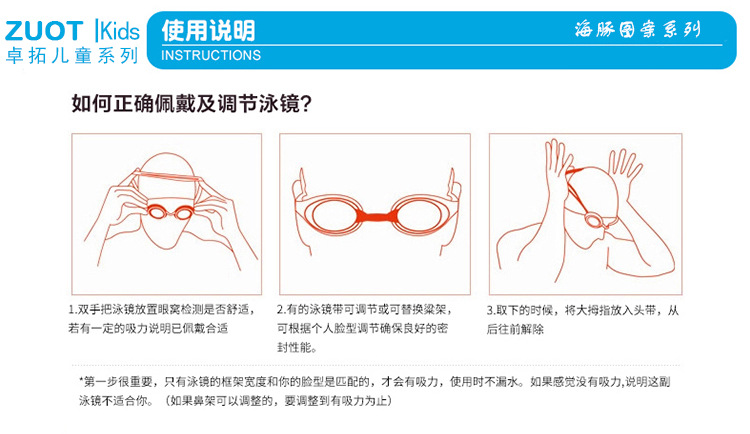 ZUOT |Kids
卓拓儿童系列

使用说明
INSTRUCTIONS

海豚图案系列

如何正确佩戴及调节泳镜?

1.双手把泳镜放置眼窝检测是否舒适,若有一定的吸力说明已佩戴合适

2.有的泳镜带可调节或可替换梁架,可根据个人脸型调节确保良好的密封性能。

3.取下的时候,将大拇指放入头带,从后往前解除

*第一步很重要,只有泳镜的框架宽度和你的脸型是匹配的,才会有吸力,使用时不漏水。如果感觉没有吸力,说明这副泳镜不适合你。(如果鼻架可以调整的,要调整到有吸力为止)