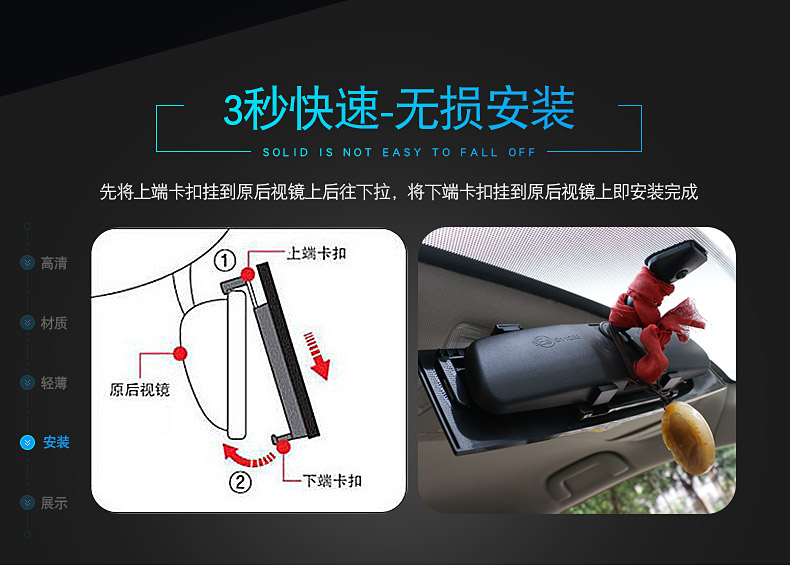 3秒快速-无损安装

SOLID IS NOT EASY TO FALL OFF

先将上端卡扣挂到原后视镜上后往下拉，将下端卡扣挂到原后视镜上即安装完成

高清

材质

轻薄

安装

展示

①

上端卡扣

原后视镜

②

下端卡扣