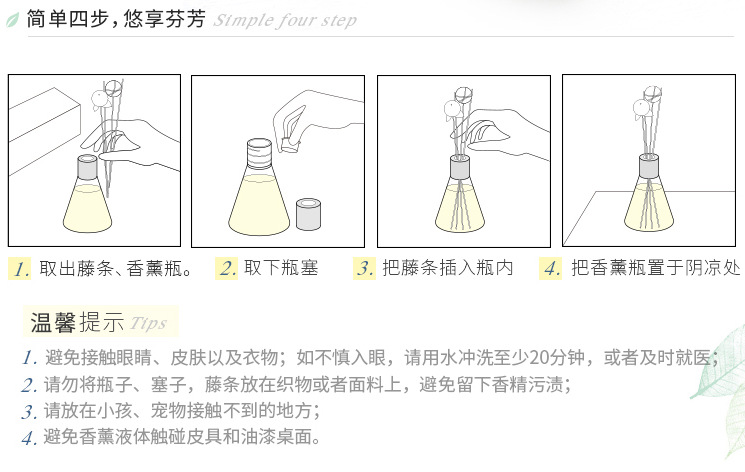 简单四步，悠享芬芳 Simple four step

1. 取出藤条、香薰瓶。

2. 取下瓶塞

3. 把藤条插入瓶内

4. 把香薰瓶置于阴凉处

温馨提示 Tips

1. 避免接触眼睛、皮肤以及衣物；如不慎入眼，请用水冲洗至少20分钟，或者及时就医；

2. 请勿将瓶子、塞子，藤条放在织物或者面料上，避免留下香精污渍；

3. 请放在小孩、宠物接触不到的地方；

4. 避免香薰液体触碰皮具和油漆桌面。