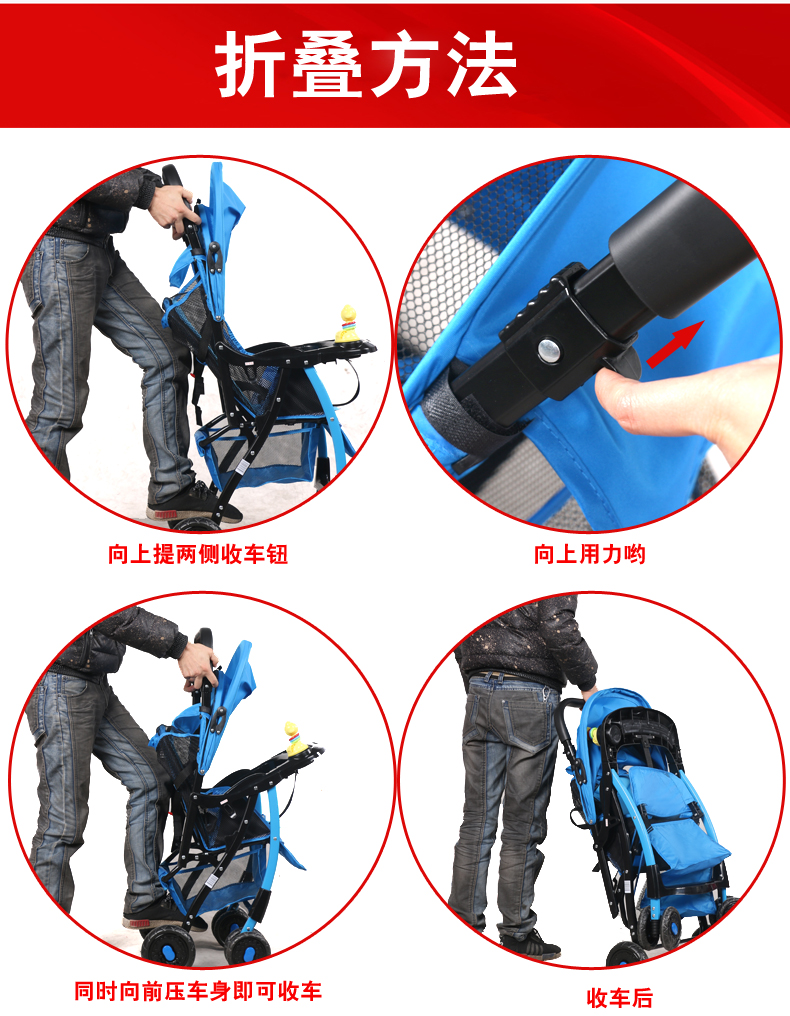 折叠方法

向上提两侧收车钮

向上用力哟

同时向前压车身即可收车

收车后