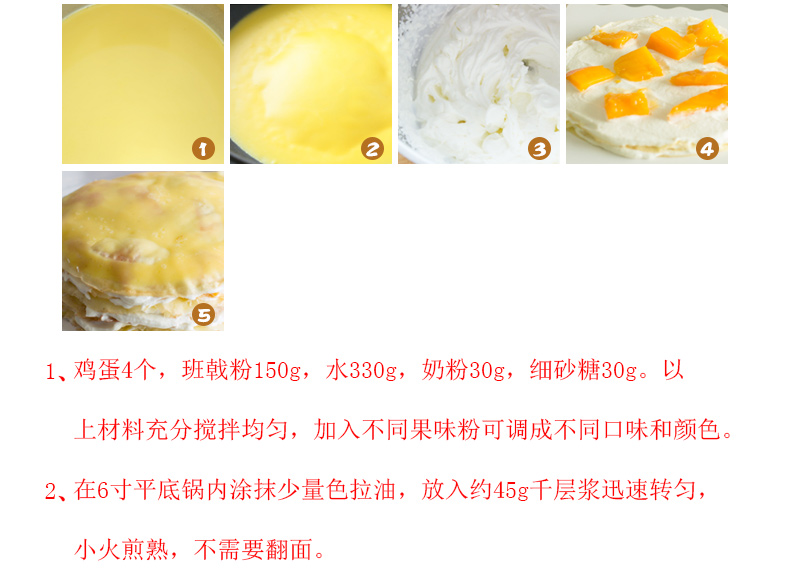 1

2

3

4

5

1、鸡蛋4个，班戟粉150g，水330g，奶粉30g，细砂糖30g。以上材料充分搅拌均匀，加入不同果味粉可调成不同口味和颜色。

2、在6寸平底锅内涂抹少量色拉油，放入约45g千层浆迅速转匀，小火煎熟，不需要翻面。