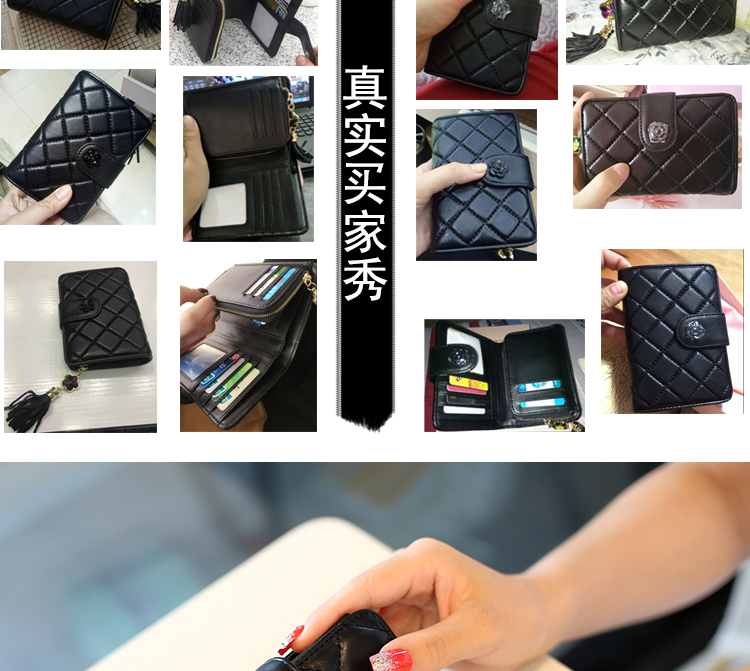 真实买家秀