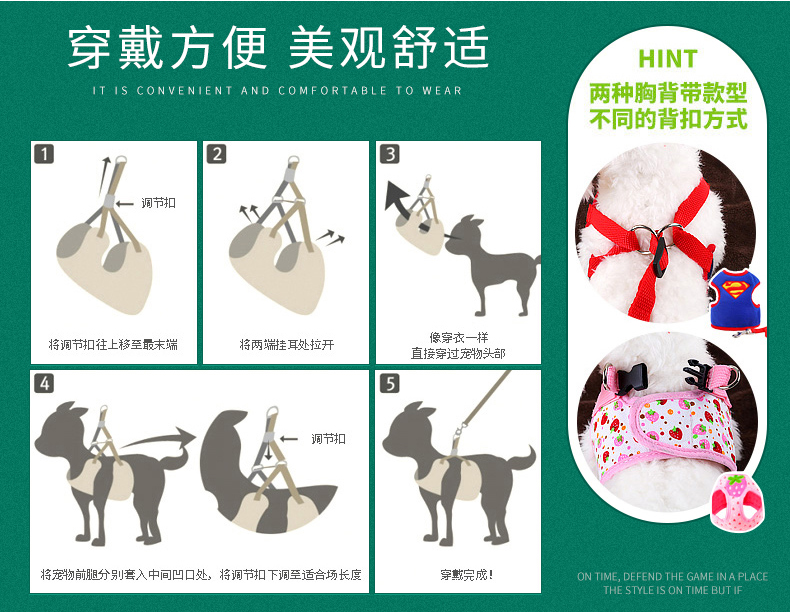 穿戴方便 美观舒适

IT IS CONVENIENT AND COMFORTABLE TO WEAR

1

调节扣

将调节扣往上移至最末端

2

将两端挂耳处拉开

3

像穿衣一样
直接穿过宠物头部

4

调节扣

将宠物前腿分别套入中间凹口处，将调节扣下调至适合场长度

5

穿戴完成！

HINT

两种胸背带款型
不同的背扣方式

ON TIME, DEFEND THE GAME IN A PLACE
THE STYLE IS ON TIME BUT IF