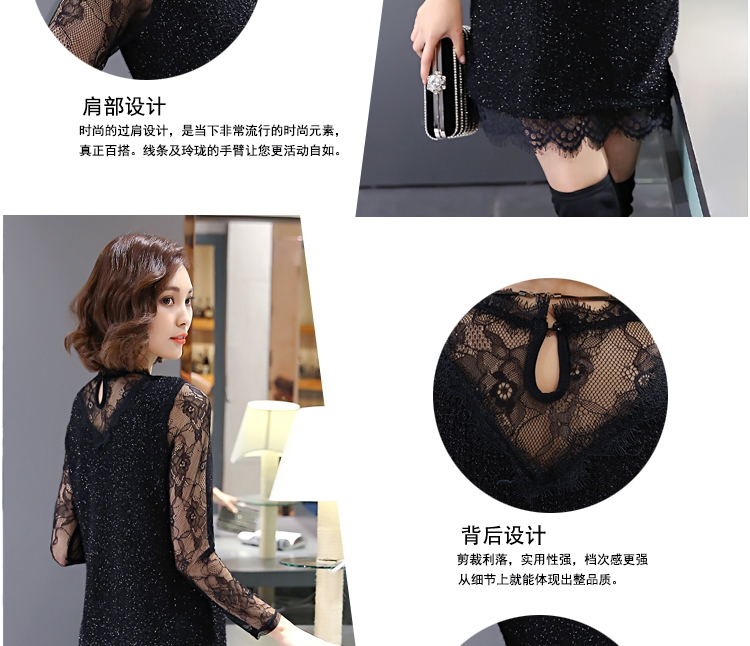 肩部设计

时尚的过肩设计，是当下非常流行的时尚元素，真正百搭。线条及玲珑的手臂让您更活动自如。

背后设计

剪裁利落，实用性强，档次感更强从细节上就能体现出整品质。