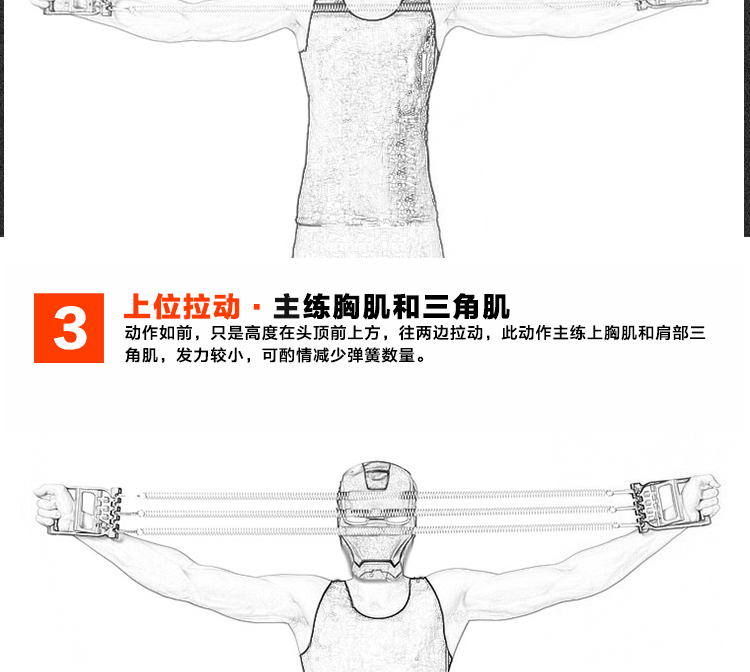 3

上位拉动 · 主练胸肌和三角肌

动作如前，只是高度在头顶前上方，往两边拉动，此动作主练上胸肌和肩部三角肌，发力较小，可酌情减少弹簧数量。