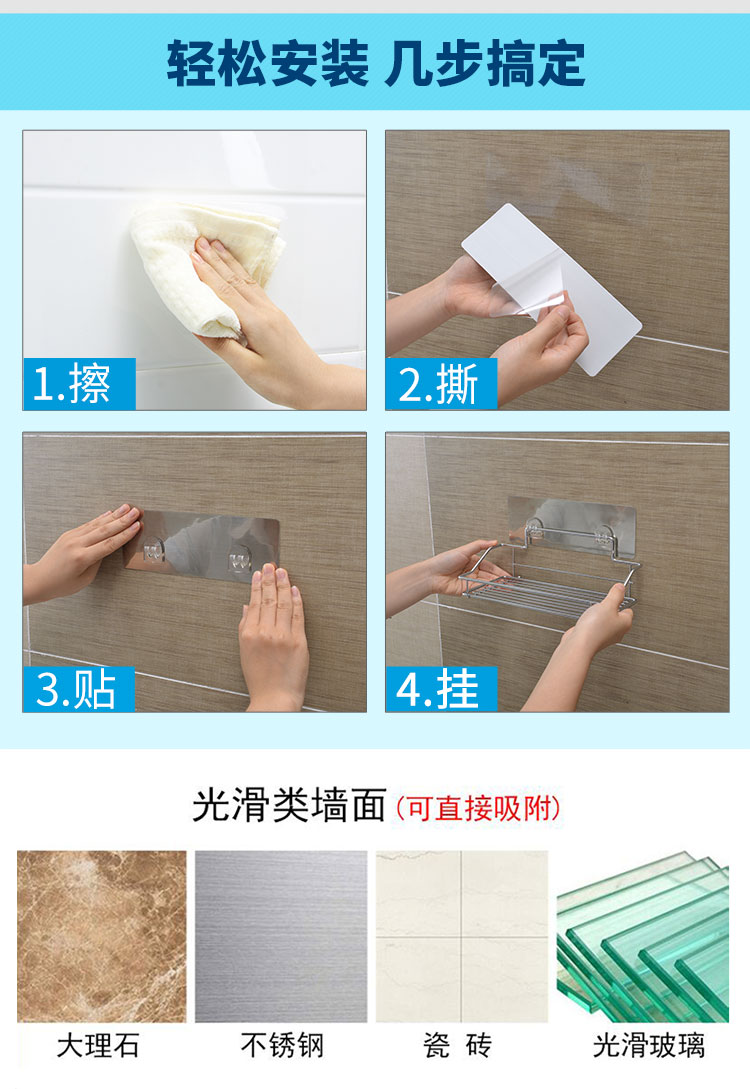 轻松安装 几步搞定

1.擦

2.撕

3.贴

4.挂

光滑类墙面（可直接吸附）

大理石

不锈钢

瓷 砖

光滑玻璃