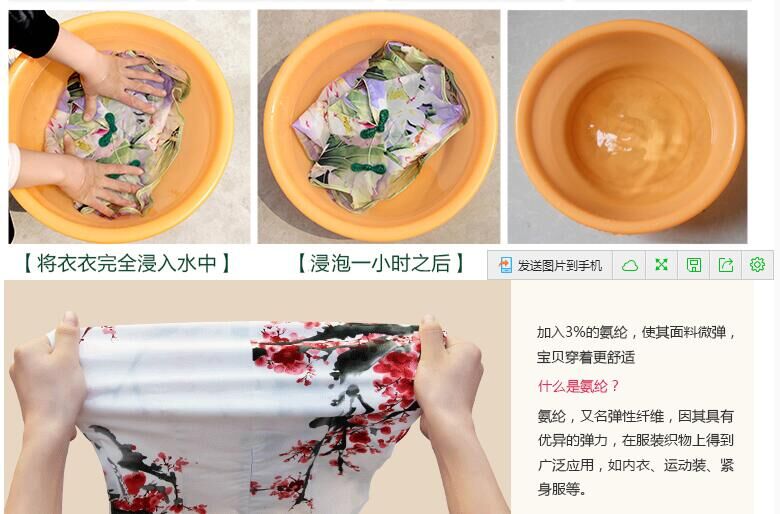 【将衣衣完全浸入水中】

【浸泡一小时之后】

发送图片到手机

加入3%的氨纶，使其面料微弹，宝贝穿着更舒适

什么是氨纶？

氨纶，又名弹性纤维，因其具有优异的弹力，在服装织物上得到广泛应用，如内衣、运动装、紧身服等。