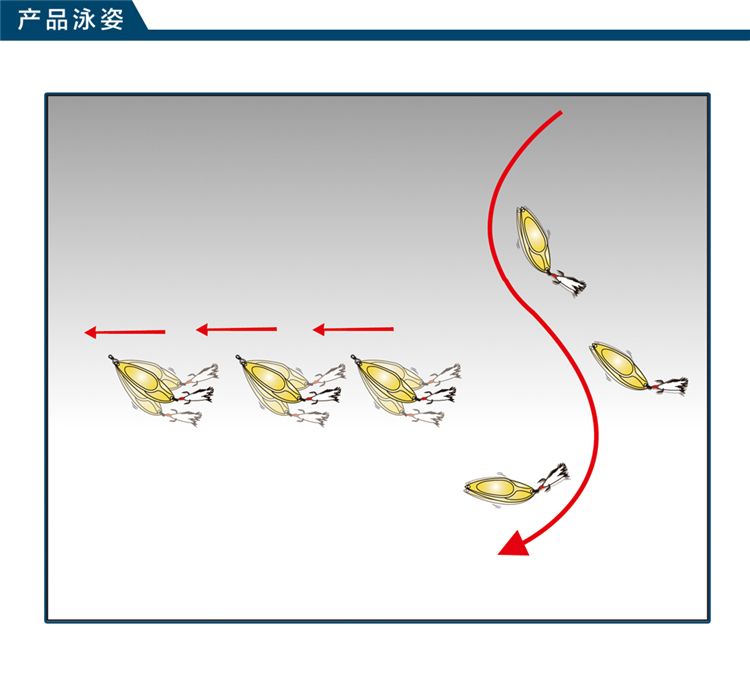 产品泳姿