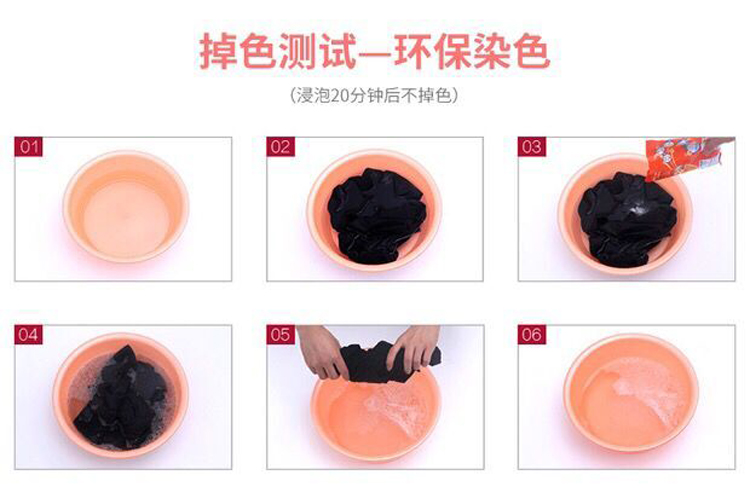 掉色测试—环保染色

(浸泡20分钟后不掉色)

01

02

03

04

05

06