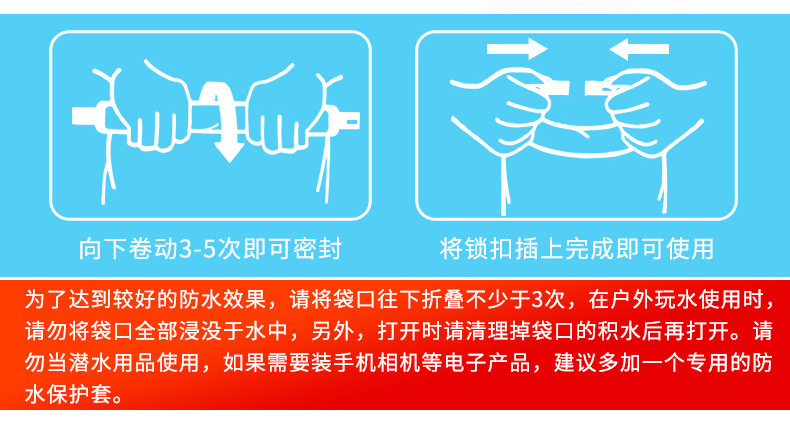 向下卷动3-5次即可密封

将锁扣插上完成即可使用

为了达到较好的防水效果，请将袋口往下折叠不少于3次，在户外玩水使用时，请勿将袋口全部浸没于水中，另外，打开时请清理掉袋口的积水后再打开。请勿当潜水用品使用，如果需要装手机相机等电子产品，建议多加一个专用的防水保护套。