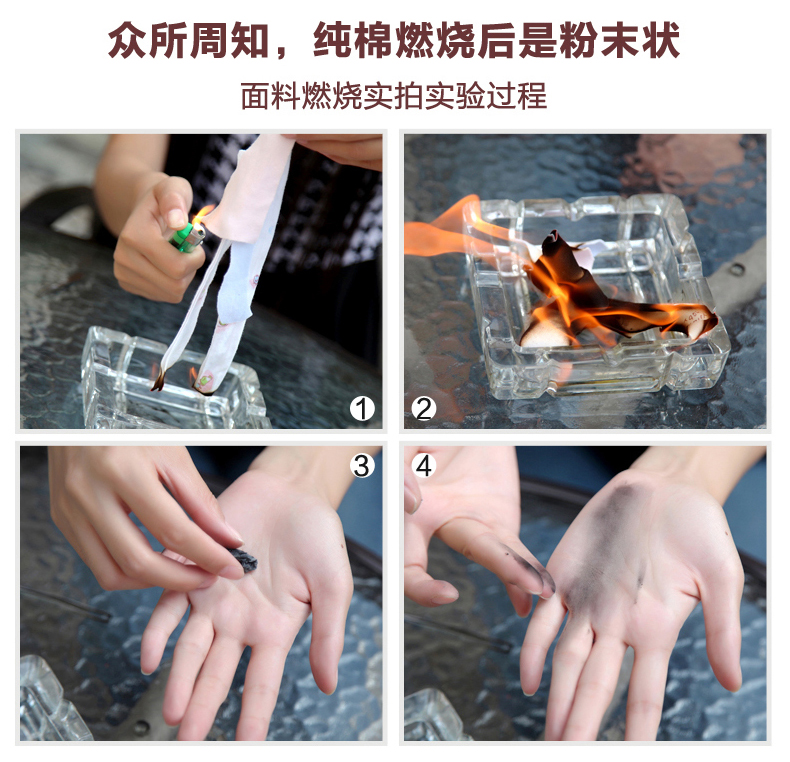 众所周知，纯棉燃烧后是粉末状

面料燃烧实拍实验过程

①

②

③

④