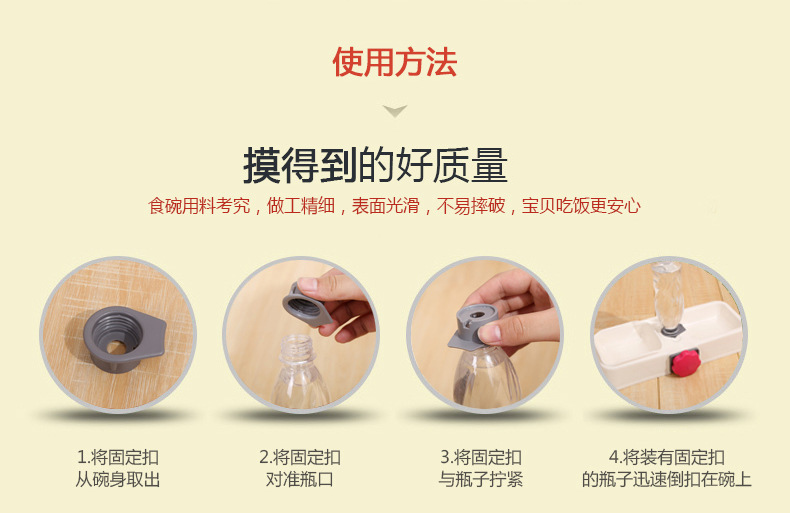 使用方法

摸得到的好质量

食碗用料考究，做工精细，表面光滑，不易摔破，宝贝吃饭更安心

1.将固定扣
从碗身取出

2.将固定扣
对准瓶口

3.将固定扣
与瓶子拧紧

4.将装有固定扣
的瓶子迅速倒扣在碗上