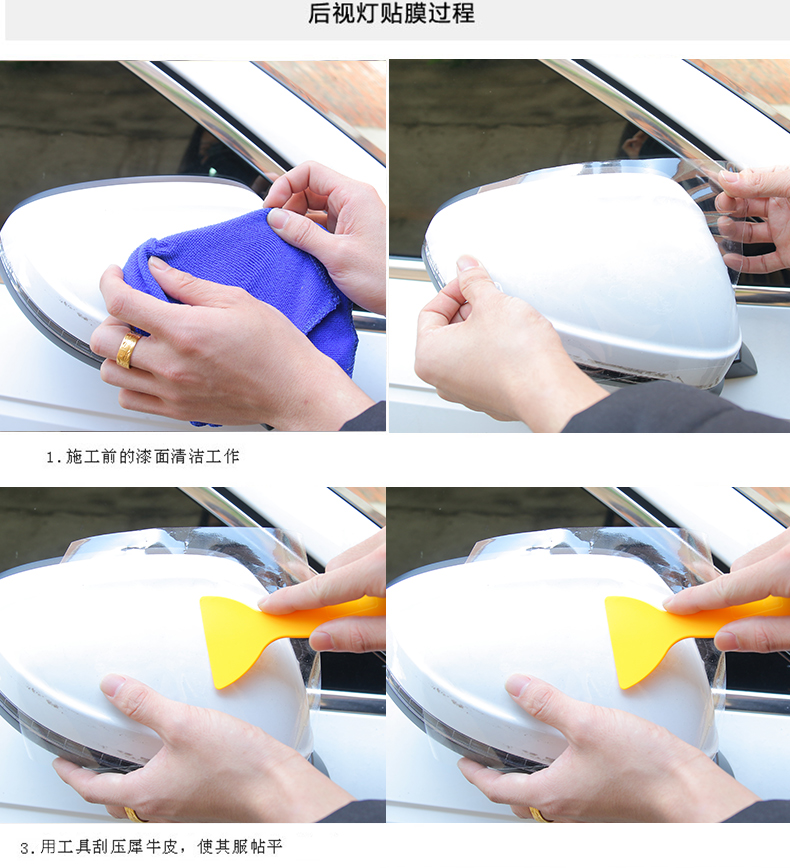 后视灯贴膜过程

1. 施工前的漆面清洁工作

3. 用工具刮压犀牛皮，使其服帖平