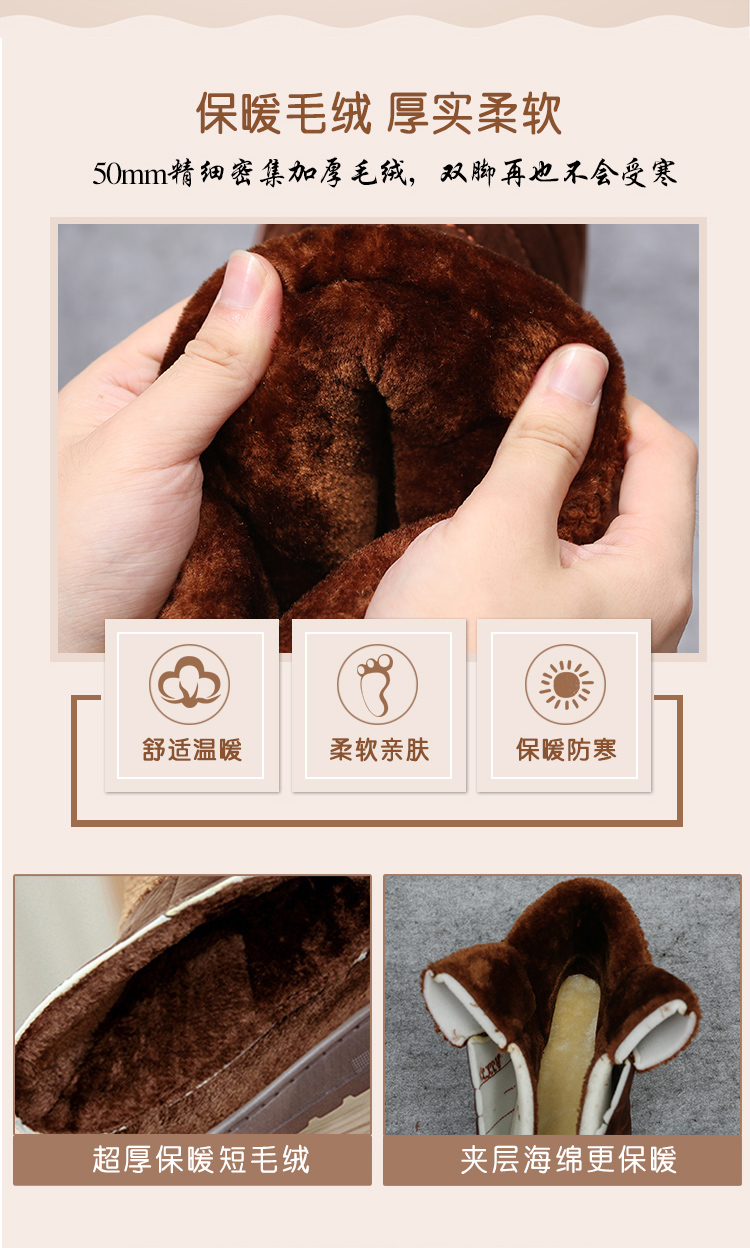 保暖毛绒 厚实柔软

50mm精细密集加厚毛绒，双脚再也不会受寒

舒适温暖

柔软亲肤

保暖防寒

超厚保暖短毛绒

夹层海绵更保暖