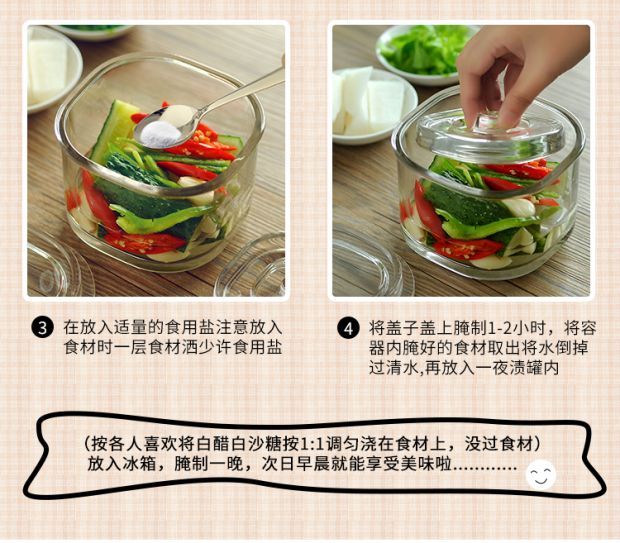 3 在放入适量的食用盐注意放入食材时一层食材洒少许食用盐

4 将盖子盖上腌制1-2小时，将容器内腌好的食材取出将水倒掉过清水,再放入一夜渍罐内

（按各人喜欢将白醋白沙糖按1:1调匀浇在食材上，没过食材）
放入冰箱，腌制一晚，次日早晨就能享受美味啦…………