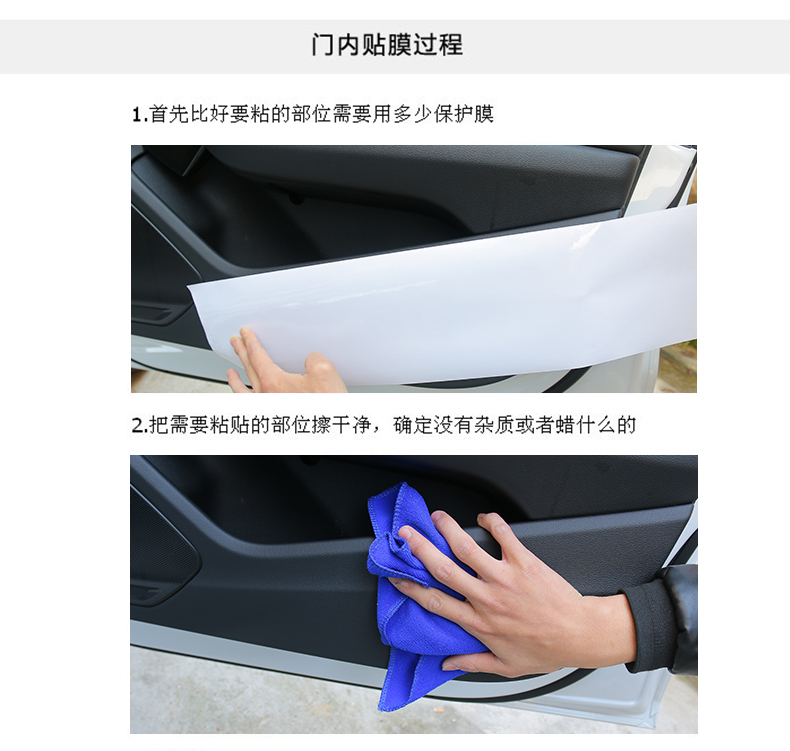 门内贴膜过程

1.首先比好要粘的部位需要用多少保护膜

2.把需要粘贴的部位擦干净，确定没有杂质或者蜡什么的