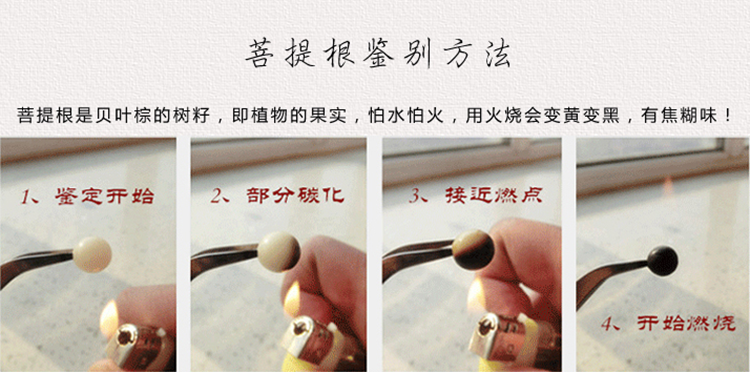 菩提根鉴别方法

菩提根是贝叶棕的树籽，即植物的果实，怕水怕火，用火烧会变黄变黑，有焦糊味！

1、鉴定开始

2、部分碳化

3、接近燃点

4、开始燃烧