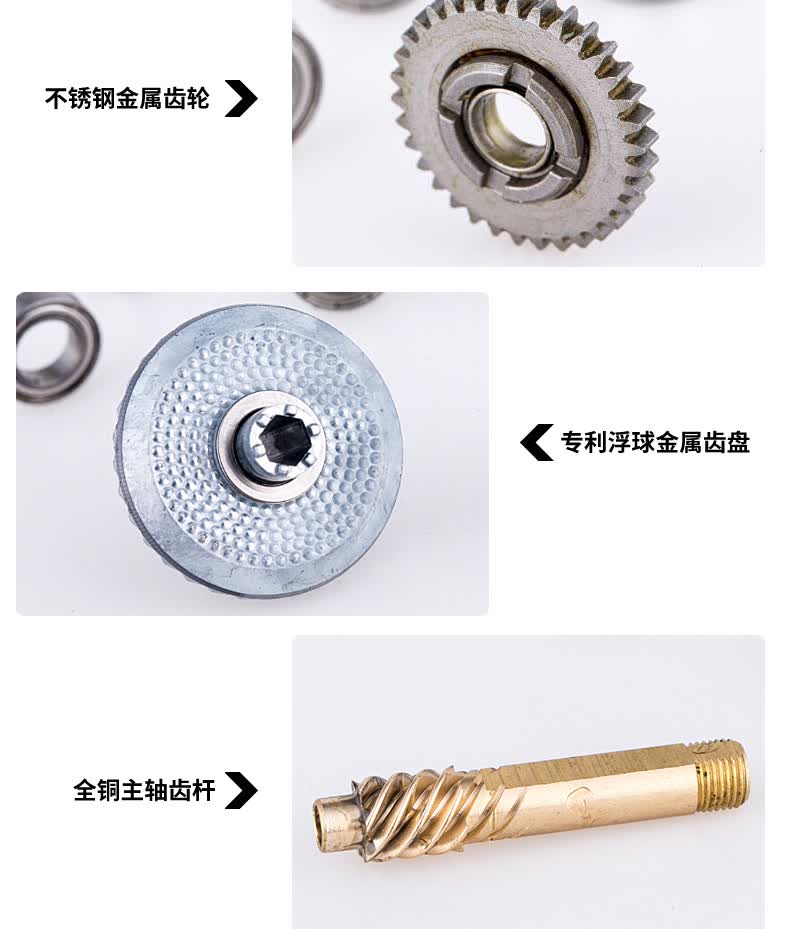 不锈钢金属齿轮

专利浮球金属齿盘

全铜主轴齿杆