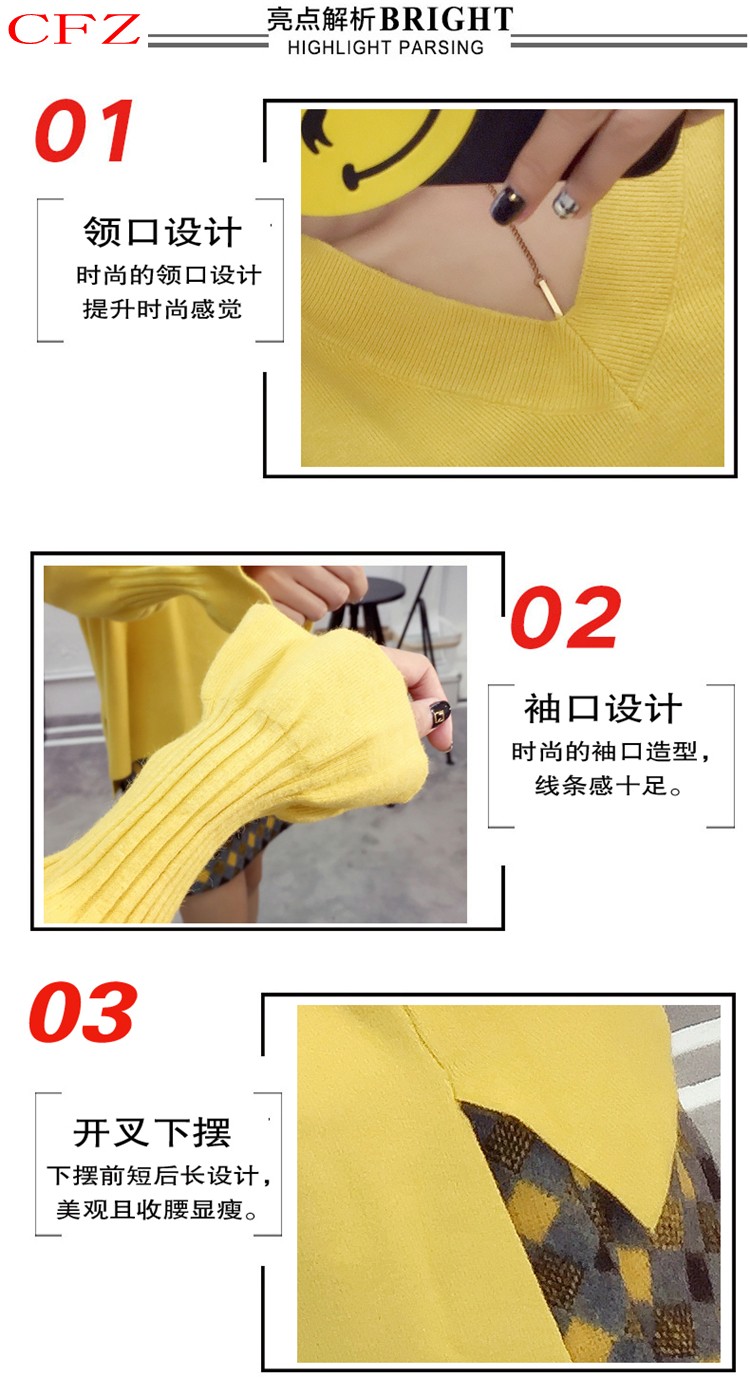 CFZ 亮点解析BRIGHT
HIGHLIGHT PARSING

01

领口设计
时尚的领口设计
提升时尚感觉

02

袖口设计
时尚的袖口造型，
线条感十足。

03

开叉下摆
下摆前短后长设计，
美观且收腰显瘦。