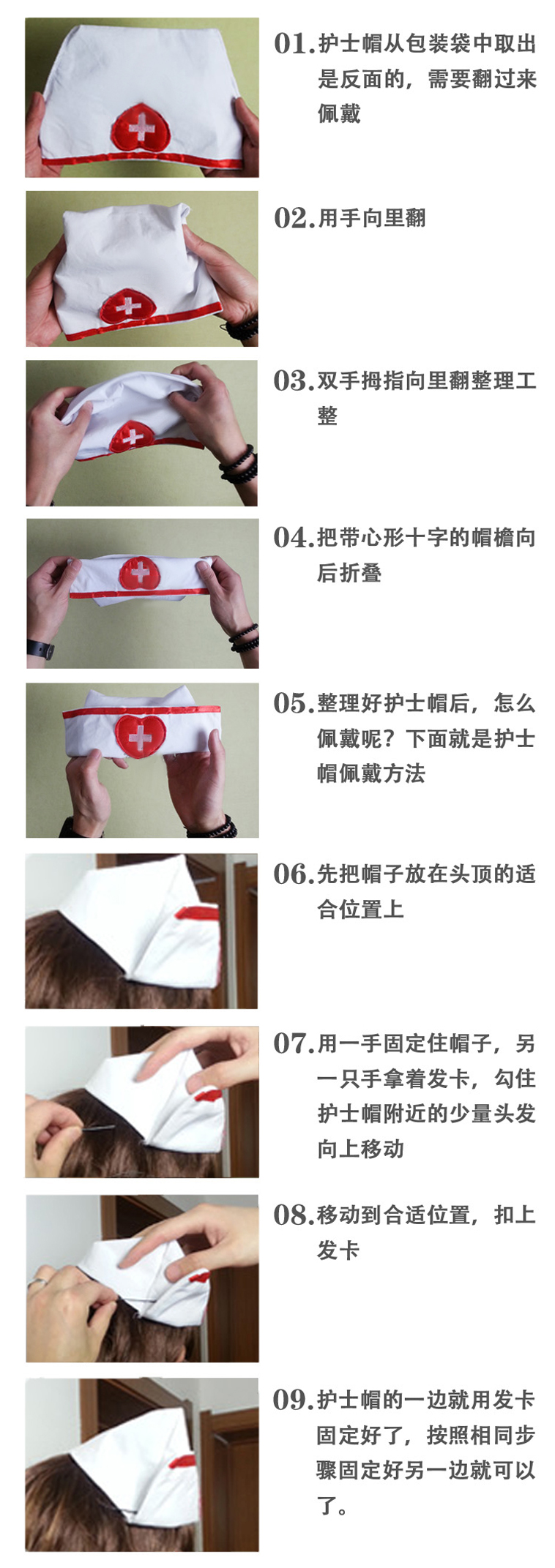 01.护士帽从包装袋中取出是反面的，需要翻过来佩戴

02.用手向里翻

03.双手拇指向里翻整理工整

04.把带心形十字的帽檐向后折叠

05.整理好护士帽后，怎么佩戴呢？下面就是护士帽佩戴方法

06.先把帽子放在头顶的适合位置上

07.用一手固定住帽子，另一只手拿着发卡，勾住护士帽附近的少量头发向上移动

08.移动到合适位置，扣上发卡

09.护士帽的一边就用发卡固定好了，按照相同步骤固定好另一边就可以了。