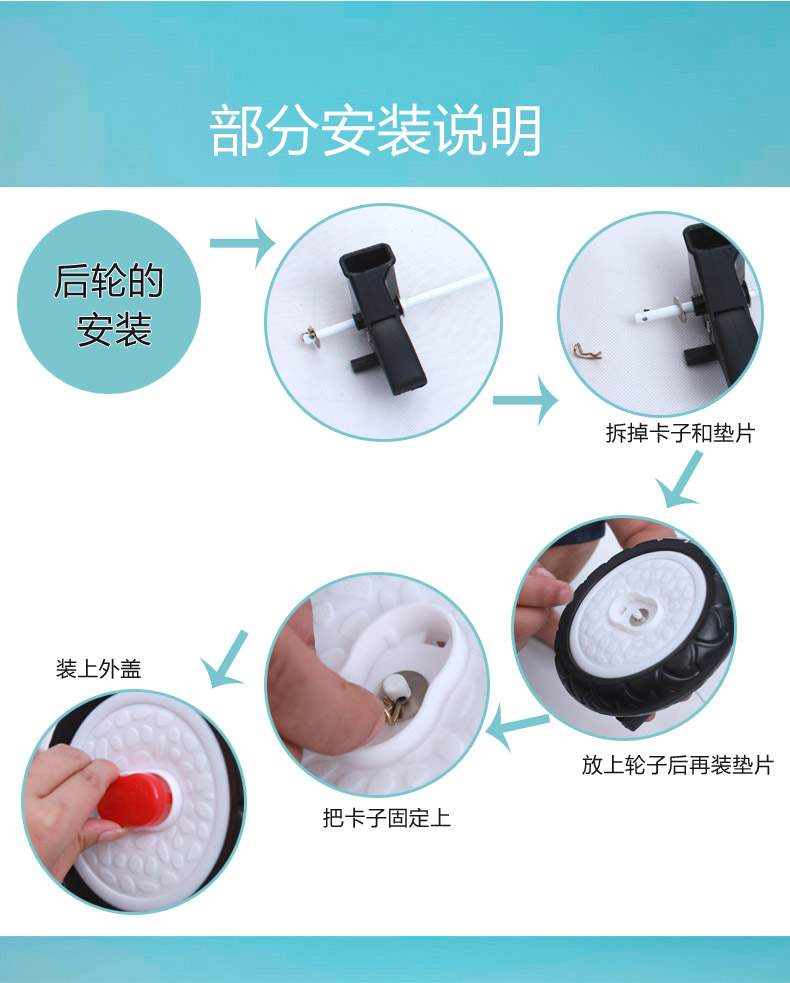 部分安装说明

后轮的安装

拆掉卡子和垫片

放上轮子后再装垫片

把卡子固定上

装上外盖