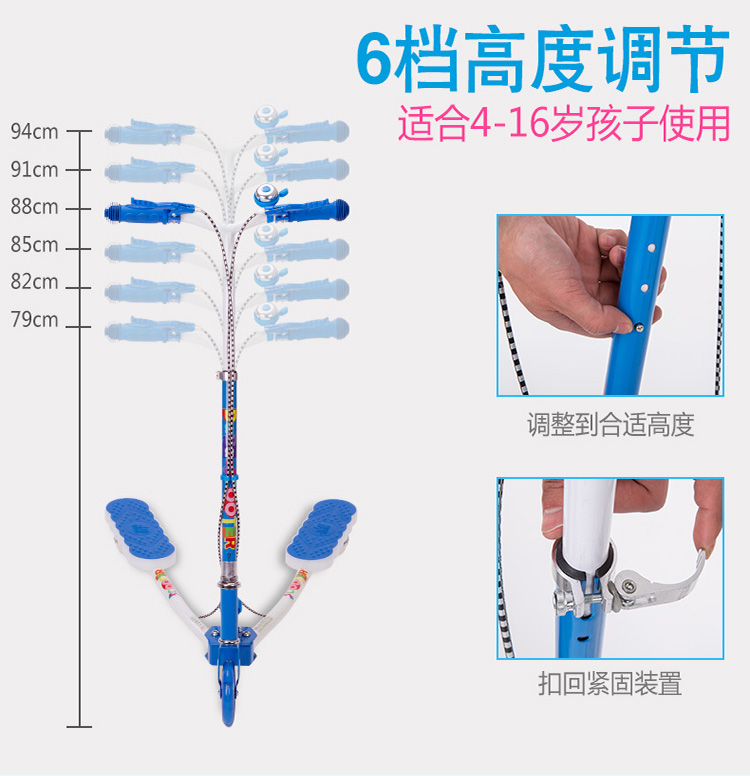 6档高度调节

适合4-16岁孩子使用

94cm

91cm

88cm

85cm

82cm

79cm

调整到合适高度

扣回紧固装置