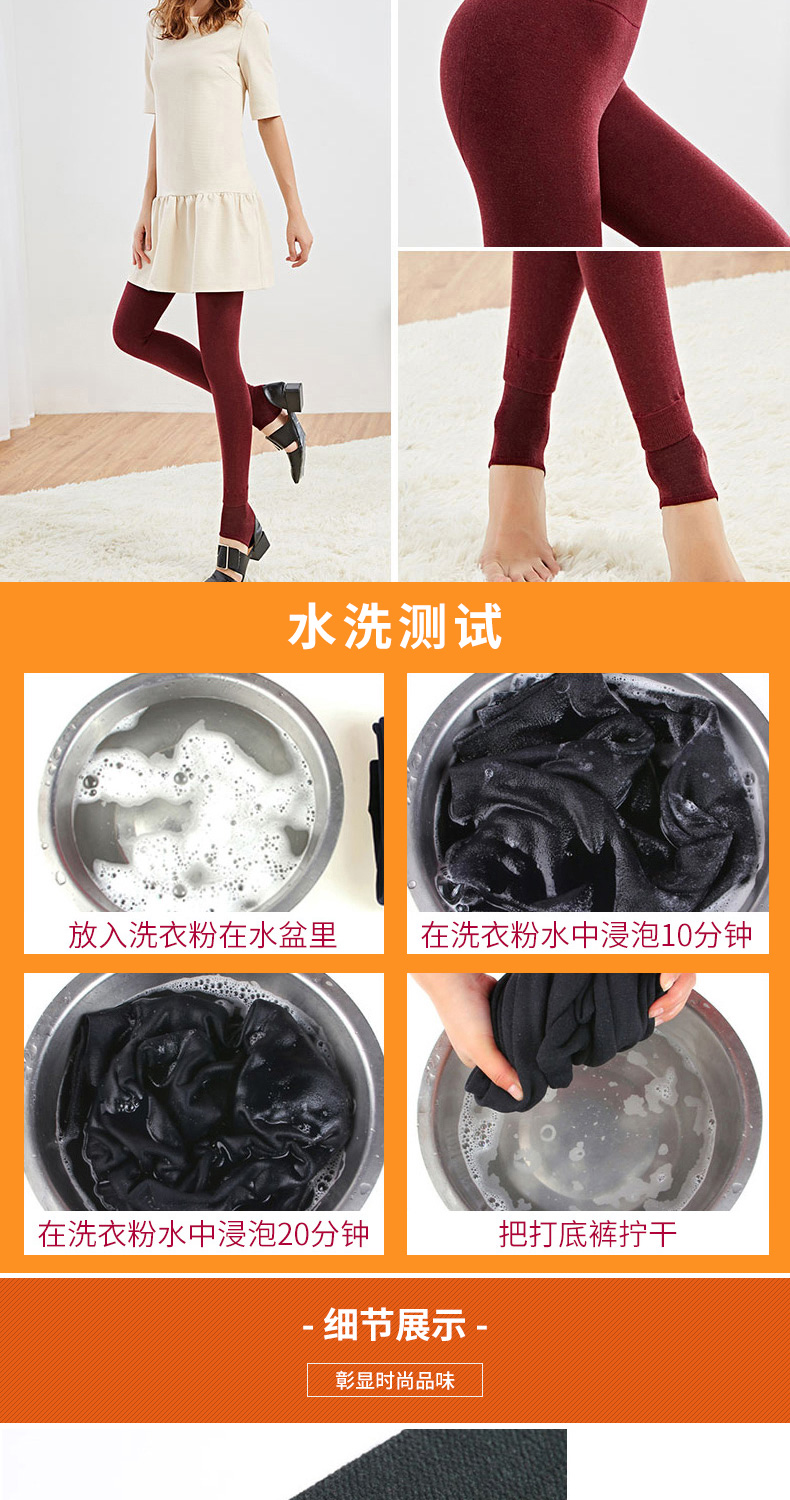 水洗测试

放入洗衣粉在水盆里

在洗衣粉水中浸泡10分钟

在洗衣粉水中浸泡20分钟

把打底裤拧干

- 细节展示 -

彰显时尚品味