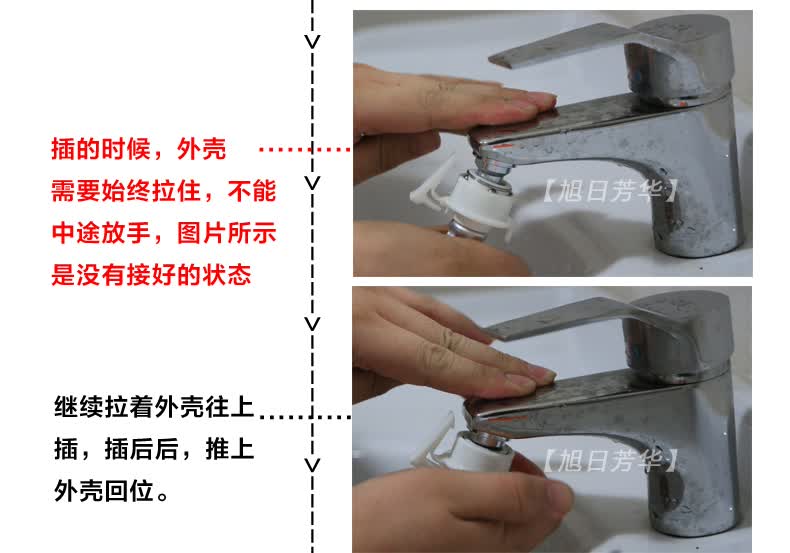 插的时候，外壳需要始终拉住，不能中途放手，图片所示是没有接好的状态

【旭日芳华】

继续拉着外壳往上插，插后后，推上外壳回位。

【旭日芳华】