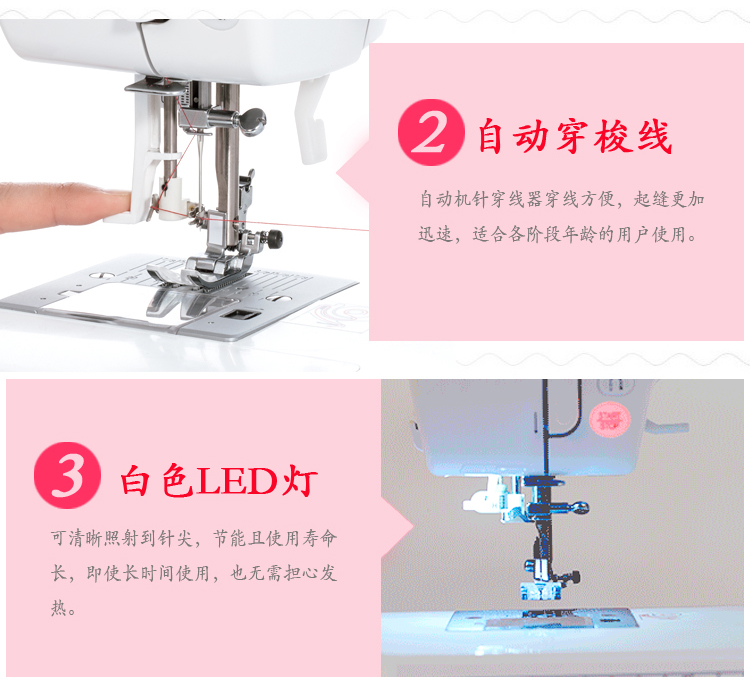 2 自动穿梭线

自动机针穿线器穿线方便，起缝更加迅速，适合各阶段年龄的用户使用。

3 白色LED灯

可清晰照射到针尖，节能且使用寿命长，即使长时间使用，也无需担心发热。