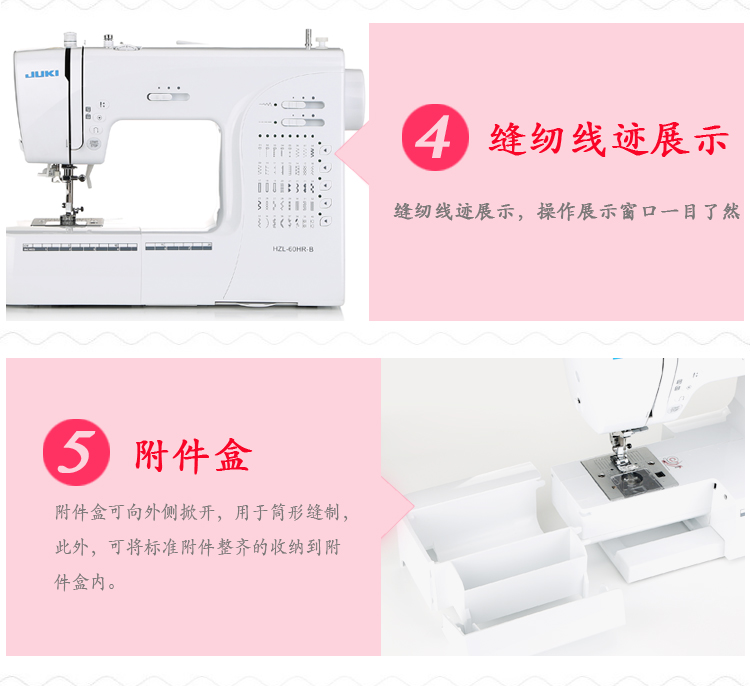 JUKI

HZL-60HR-B

4 缝纫线迹展示

缝纫线迹展示，操作展示窗口一目了然

5 附件盒

附件盒可向外侧掀开，用于筒形缝制，此外，可将标准附件整齐的收纳到附件盒内。