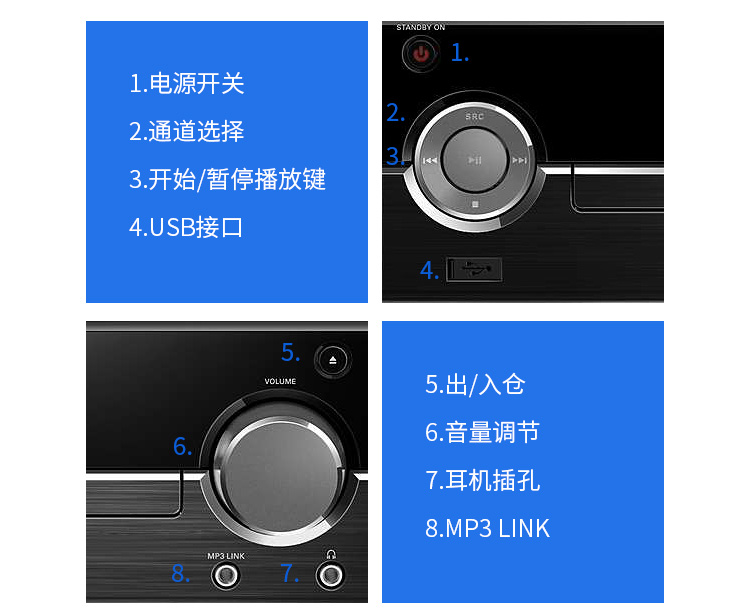 1.电源开关

2.通道选择

3.开始/暂停播放键

4.USB接口

STANDBY ON

1.

2.

SRC

3.

4.

5.

VOLUME

6.

MP3 LINK

8.

7.

5.出/入仓

6.音量调节

7.耳机插孔

8.MP3 LINK