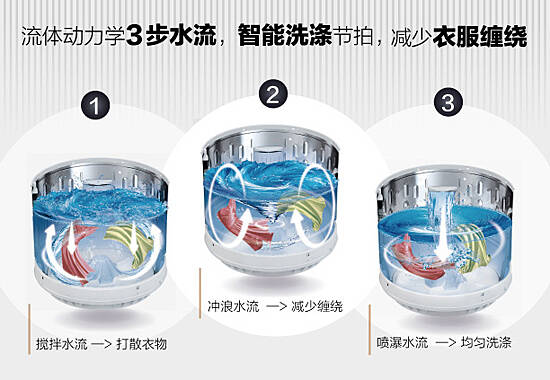 流体动力学3步水流，智能洗涤节拍，减少衣服缠绕

1

搅拌水流 —> 打散衣物

2

冲浪水流 —> 减少缠绕

3

喷瀑水流 —> 均匀洗涤