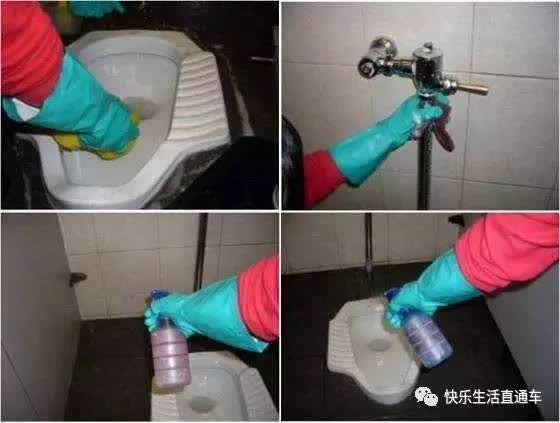 快乐生活直通车