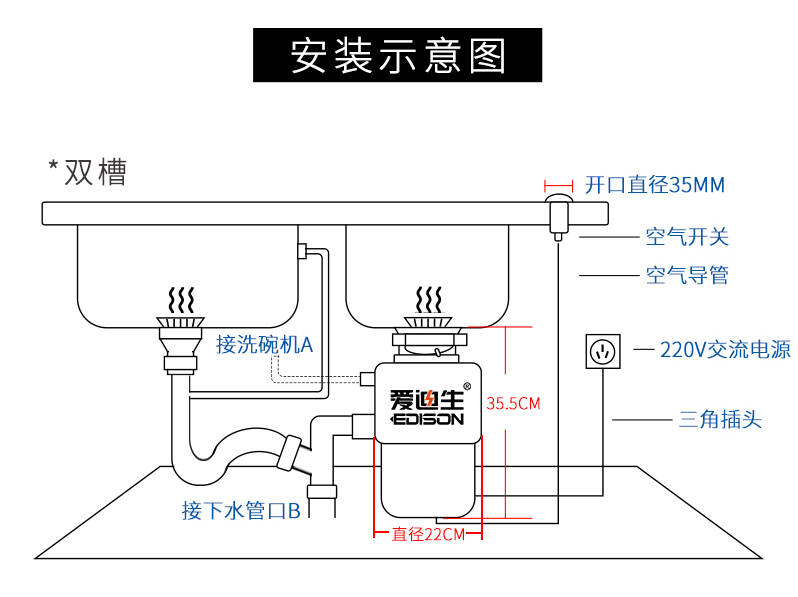 安装示意图

*双槽

开口直径35MM

空气开关

空气导管

220V交流电源

三角插头

接洗碗机A

爱迪生®
EDISON

35.5CM

接下水管口B

直径22CM