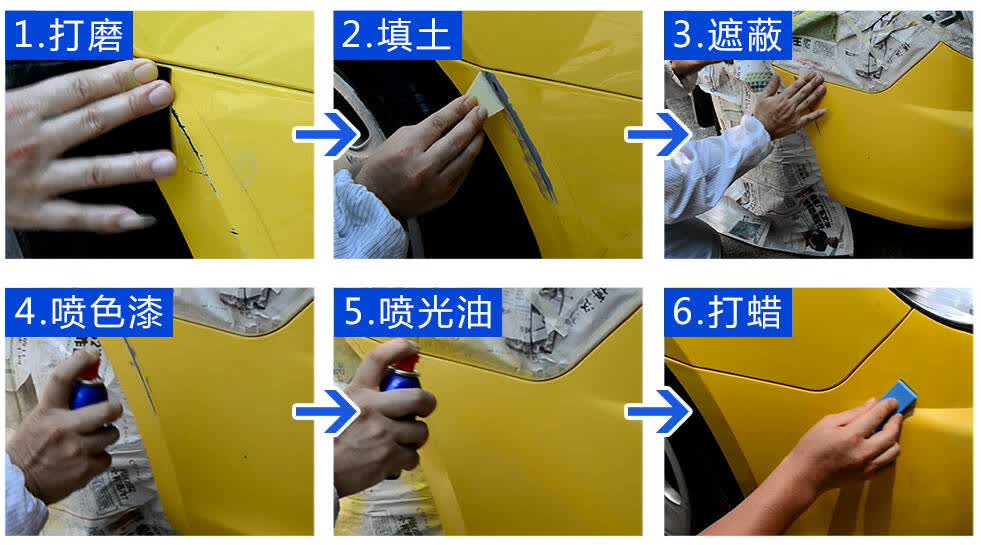 1.打磨

2.填土

3.遮蔽

4.喷色漆

5.喷光油

6.打蜡