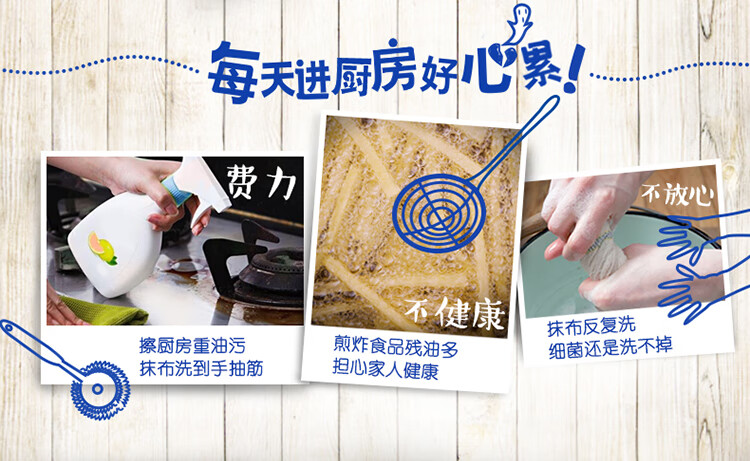 每天进厨房好心累!

费力

擦厨房重油污
抹布洗到手抽筋

不健康

煎炸食品残油多
担心家人健康

不放心

抹布反复洗
细菌还是洗不掉